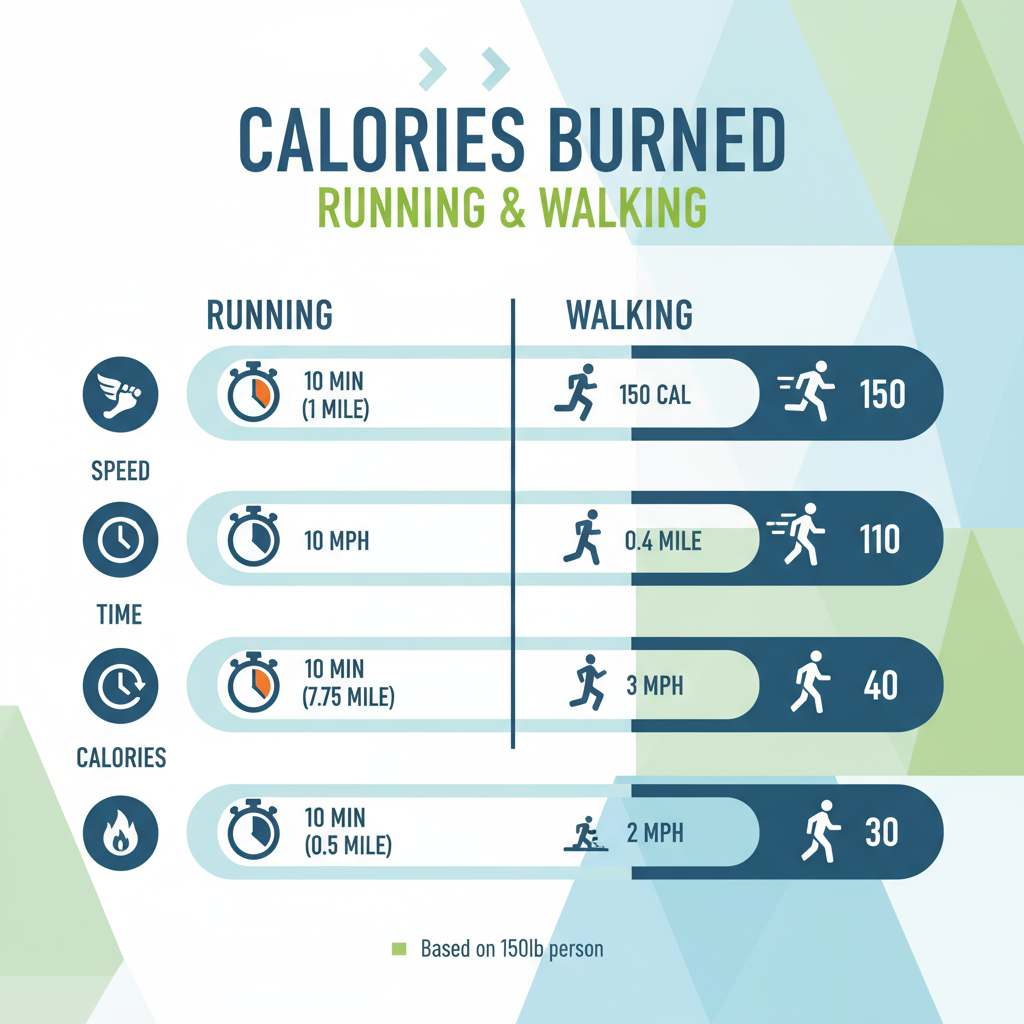 CALORIES BURNED
RUNNING & WALKING

RUNNING

WALKING

10 MIN (1 MILE)

150 CAL

150

SPEED

10 MPH

0.4 MILE

110

TIME

10 MIN (7.75 MILE)

3 MPH

40

CALORIES

10 MIN (0.5 MILE)

2 MPH

30

Based on 150lb person