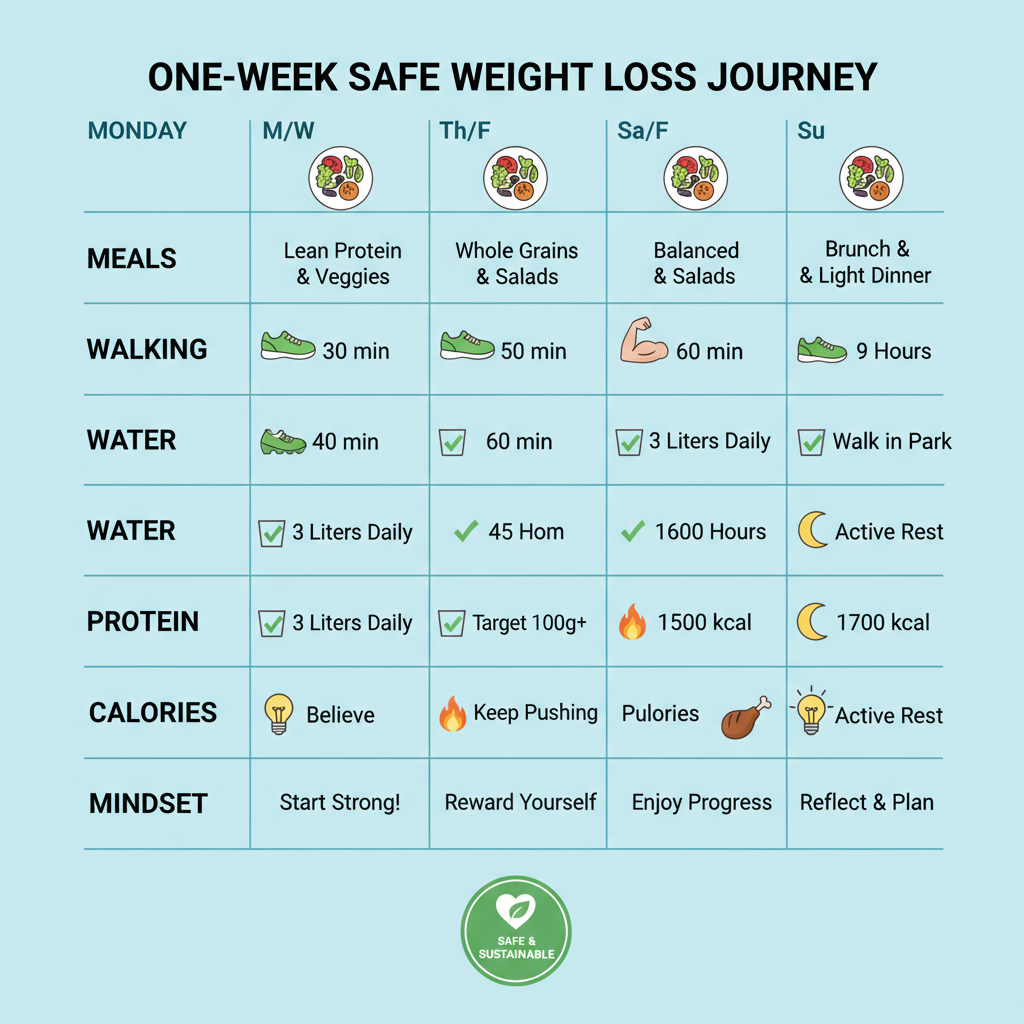 ONE-WEEK SAFE WEIGHT LOSS JOURNEY

| MONDAY | M/W | Th/F | Sa/F | Su |
|---|---|---|---|---|
| MEALS | Lean Protein & Veggies | Whole Grains & Salads | Balanced & Salads | Brunch & & Light Dinner |
| WALKING | 30 min | 50 min | 60 min | 9 Hours |
| WATER | 40 min | 60 min | 3 Liters Daily | Walk in Park |
| WATER | 3 Liters Daily | 45 Hom | 1600 Hours | Active Rest |
| PROTEIN | 3 Liters Daily | Target 100g+ | 1500 kcal | 1700 kcal |
| CALORIES | Believe | Keep Pushing | Pulories | Active Rest |
| MINDSET | Start Strong! | Reward Yourself | Enjoy Progress | Reflect & Plan |

SAFE & SUSTAINABLE