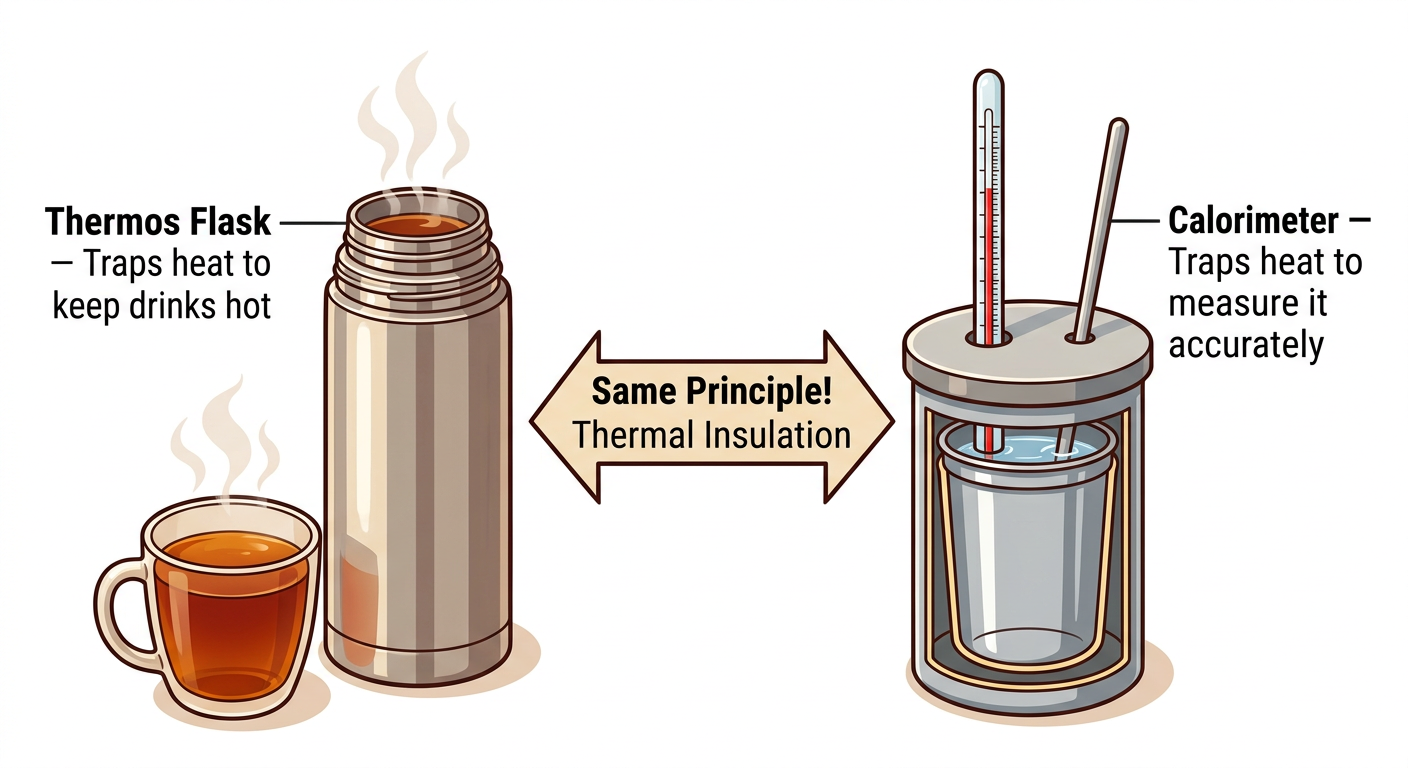 Thermos Flask — Traps heat to keep drinks hot

Same Principle!
Thermal Insulation

Calorimeter — Traps heat to measure it accurately