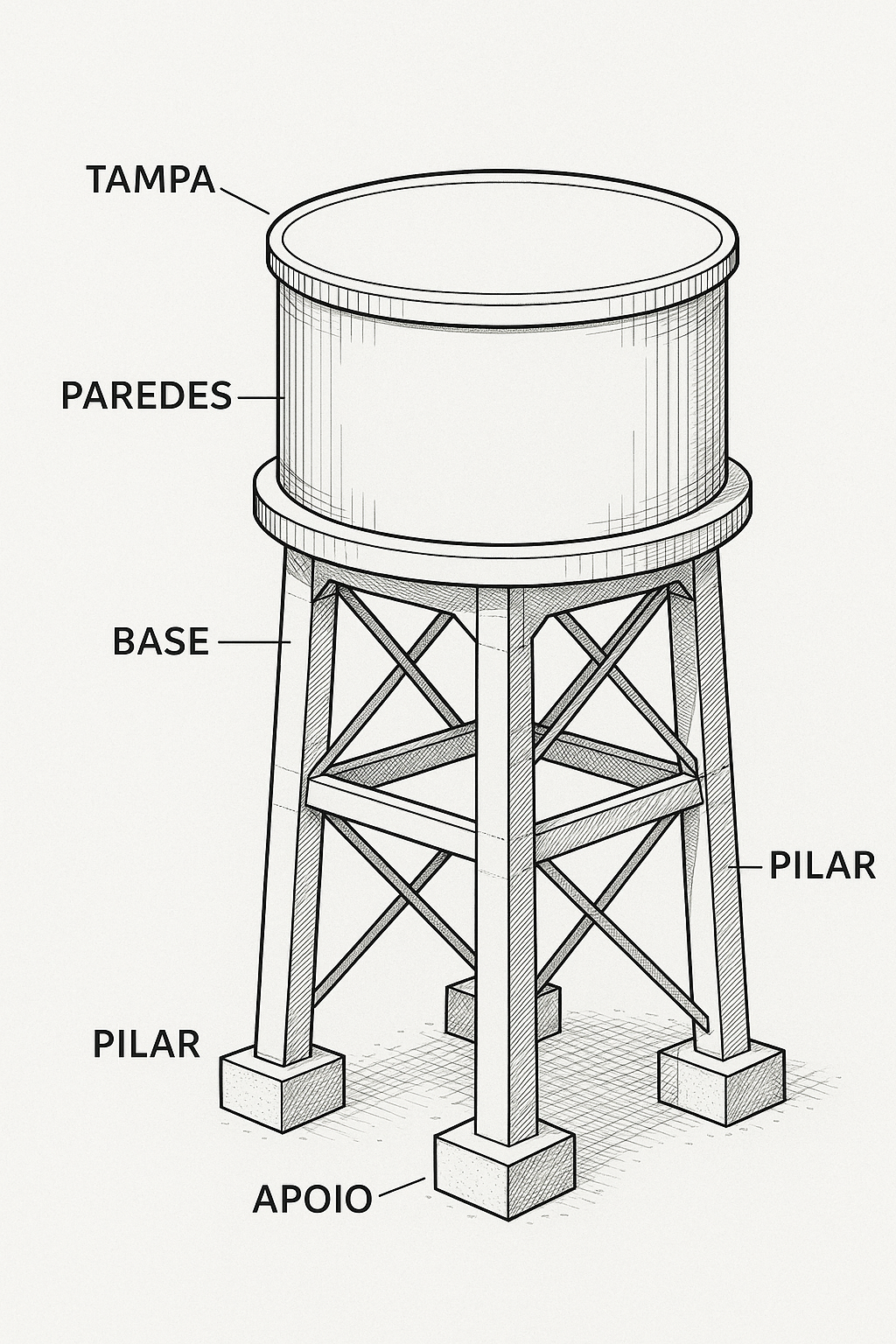 TAMPA

PAREDES

BASE

PILAR

PILAR

APOIO