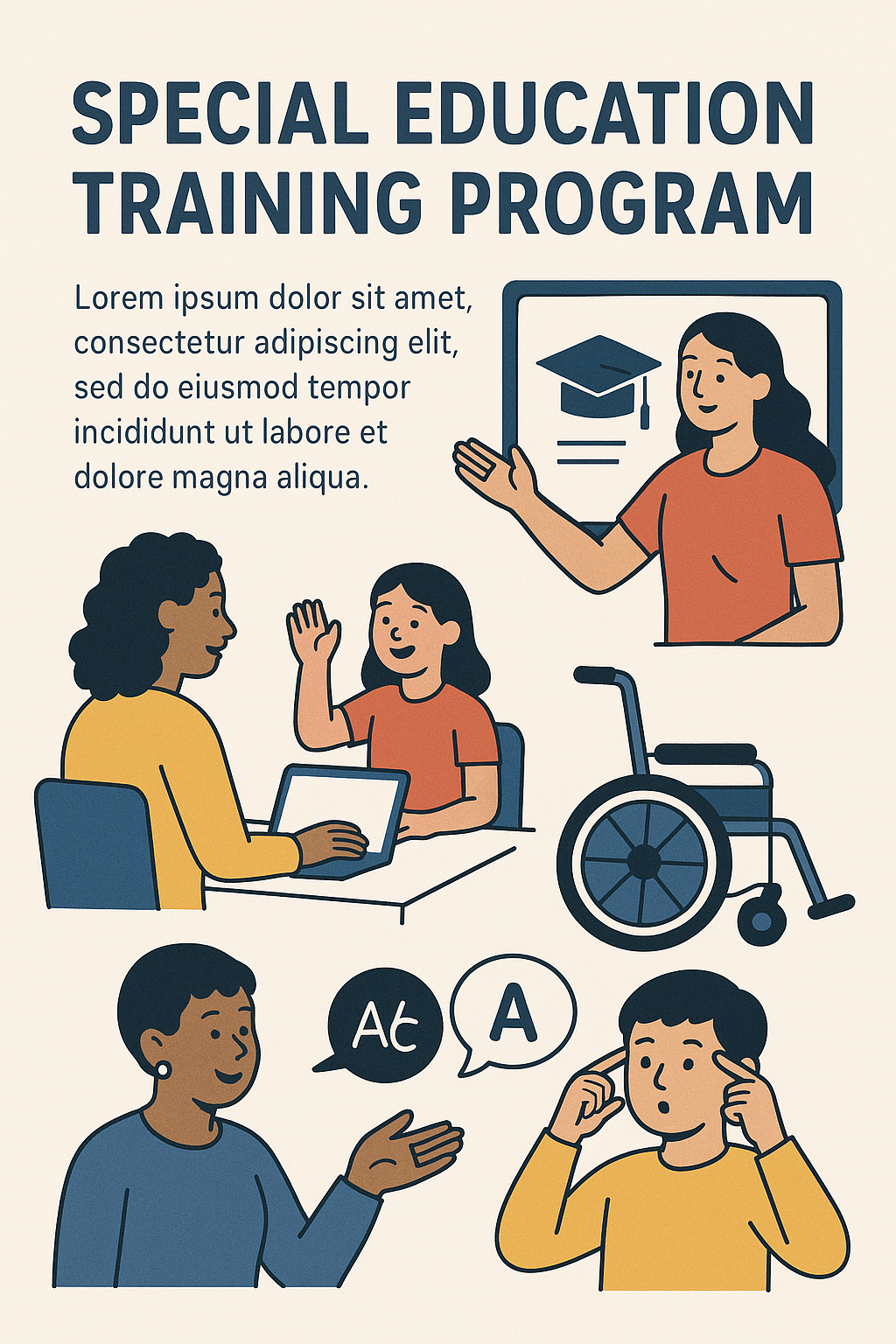 SPECIAL EDUCATION TRAINING PROGRAM

Lorem ipsum dolor sit amet, consectetur adipiscing elit, sed do eiusmod tempor incididunt ut labore et dolore magna aliqua.

At

A