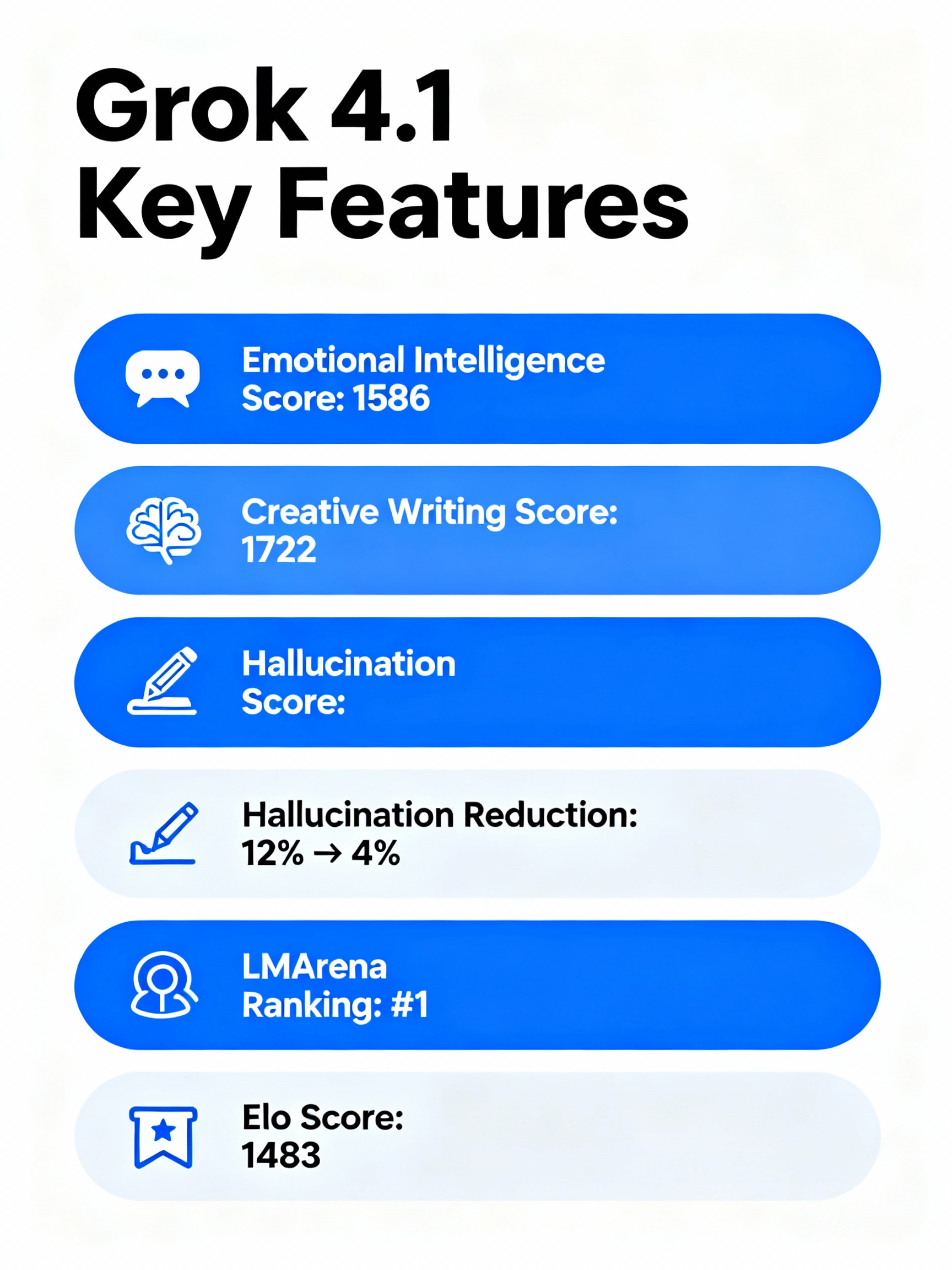 Grok 4.1
Key Features

Emotional Intelligence Score: 1586

Creative Writing Score: 1722

Hallucination Score:

Hallucination Reduction: 12% → 4%

LMArena Ranking: #1

Elo Score: 1483