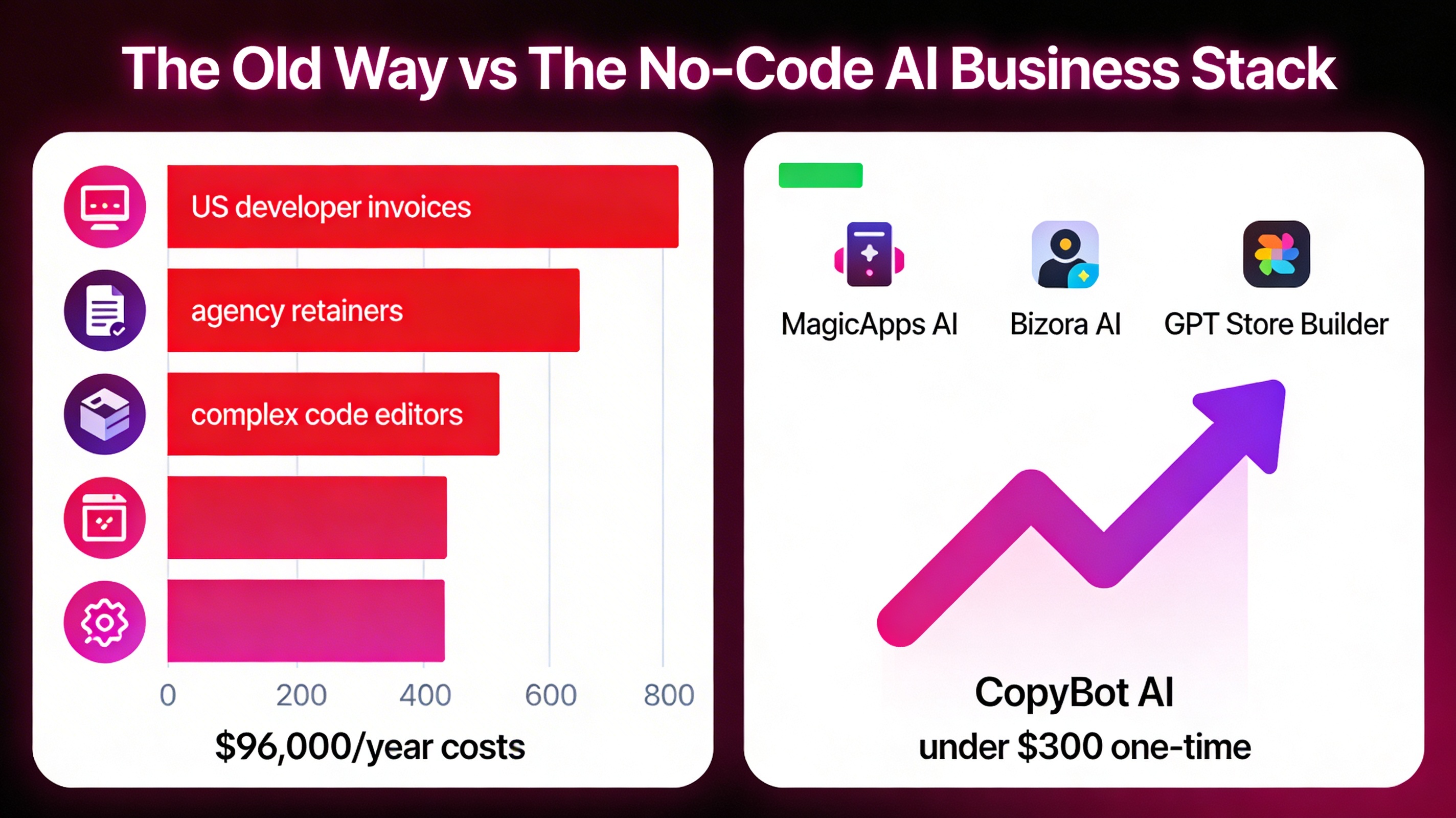 The Old Way vs The No-Code AI Business Stack

US developer invoices
agency retainers
complex code editors

0 200 400 600 800

$96,000/year costs

MagicApps AI
Bizora AI
GPT Store Builder

CopyBot AI
under $300 one-time