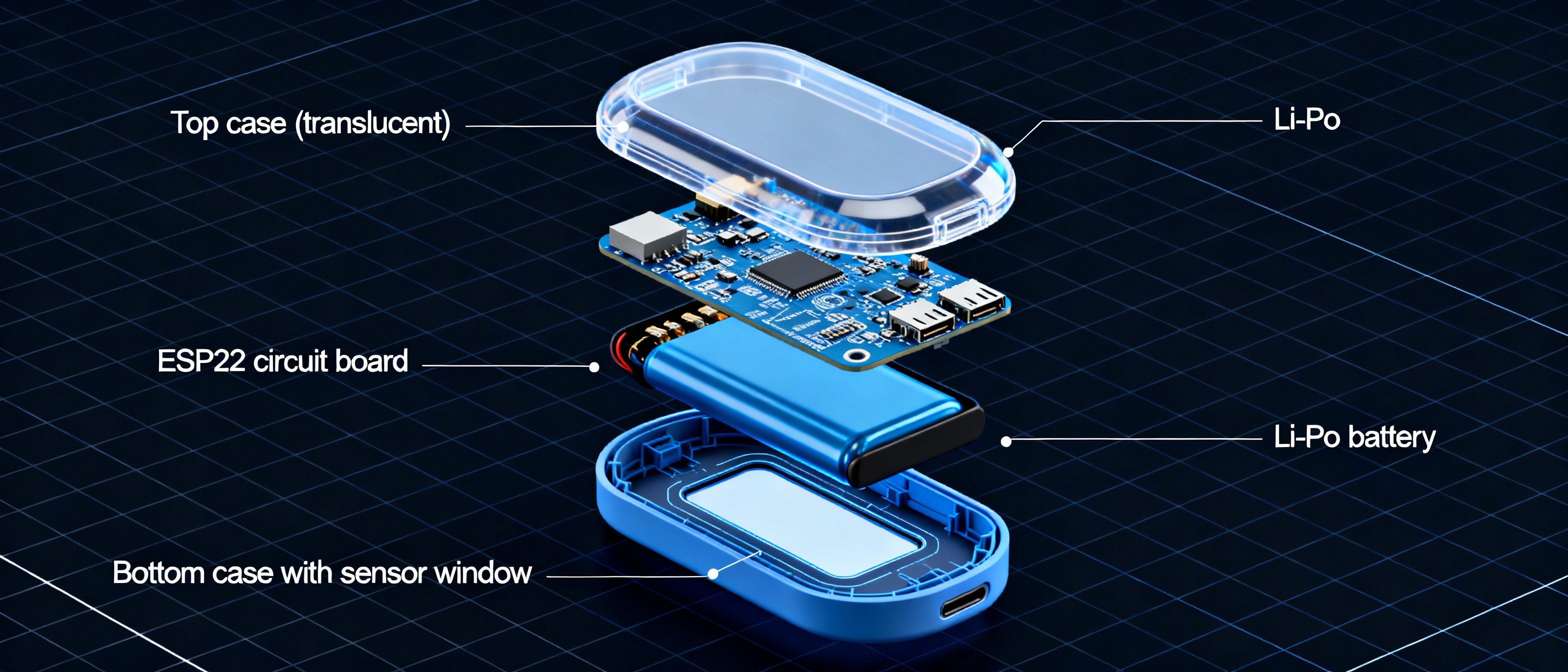 Top case (translucent)

Li-Po

ESP22 circuit board

Li-Po battery

Bottom case with sensor window