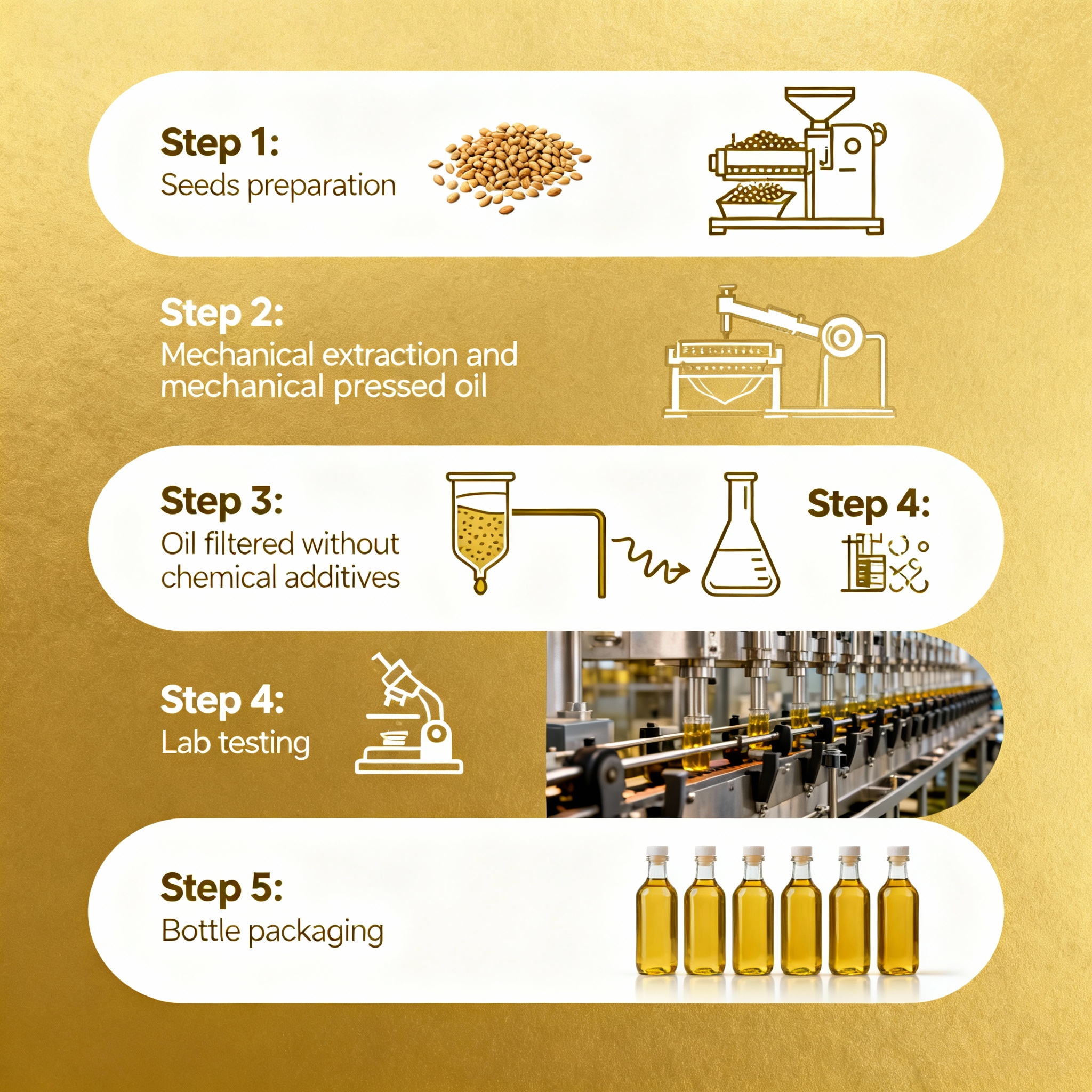 Step 1:
Seeds preparation

Step 2:
Mechanical extraction and mechanical pressed oil

Step 3:
Oil filtered without chemical additives

Step 4:

Step 4:
Lab testing

Step 5:
Bottle packaging