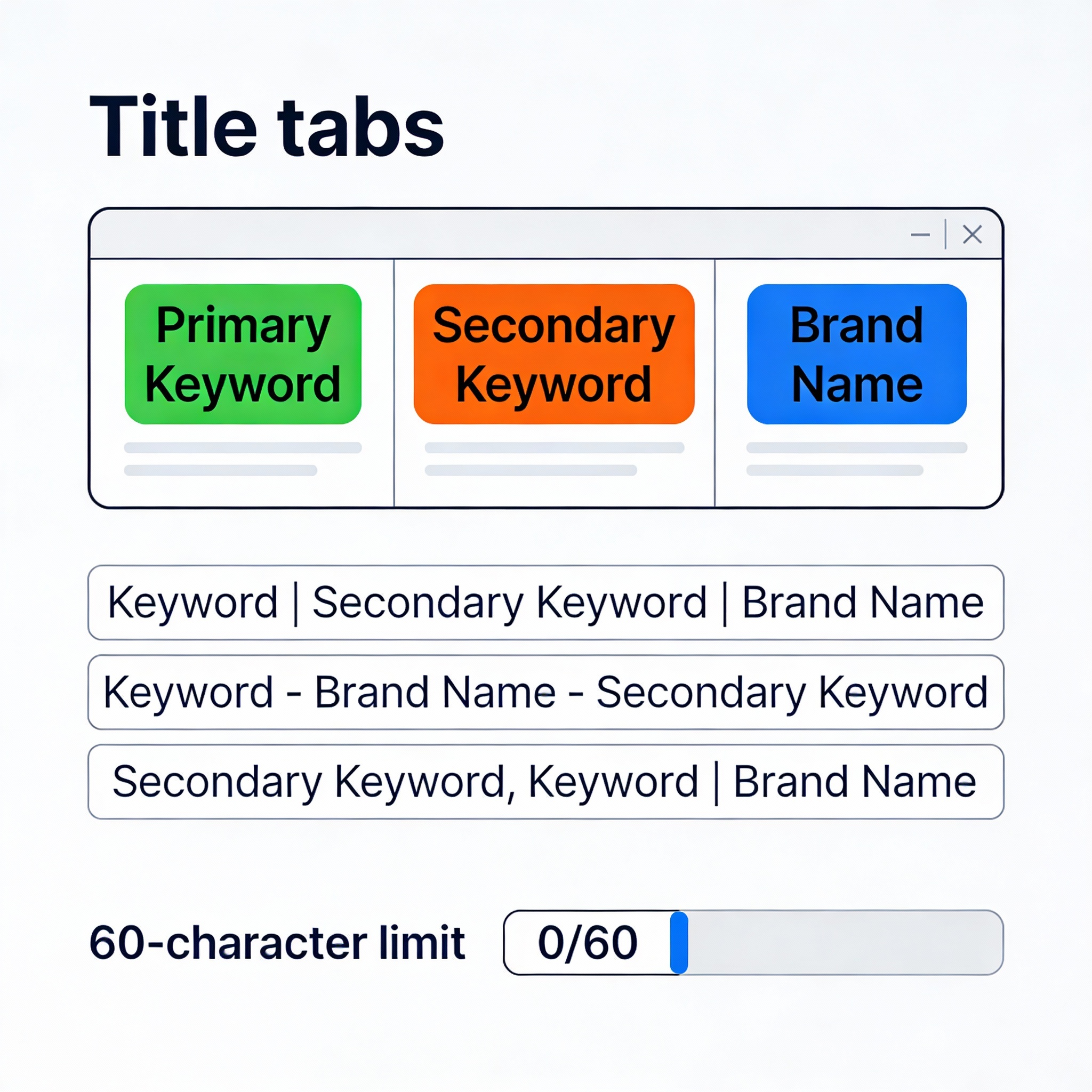 Title tabs

Primary Keyword

Secondary Keyword

Brand Name

Keyword | Secondary Keyword | Brand Name

Keyword - Brand Name - Secondary Keyword

Secondary Keyword, Keyword | Brand Name

60-character limit

0/60